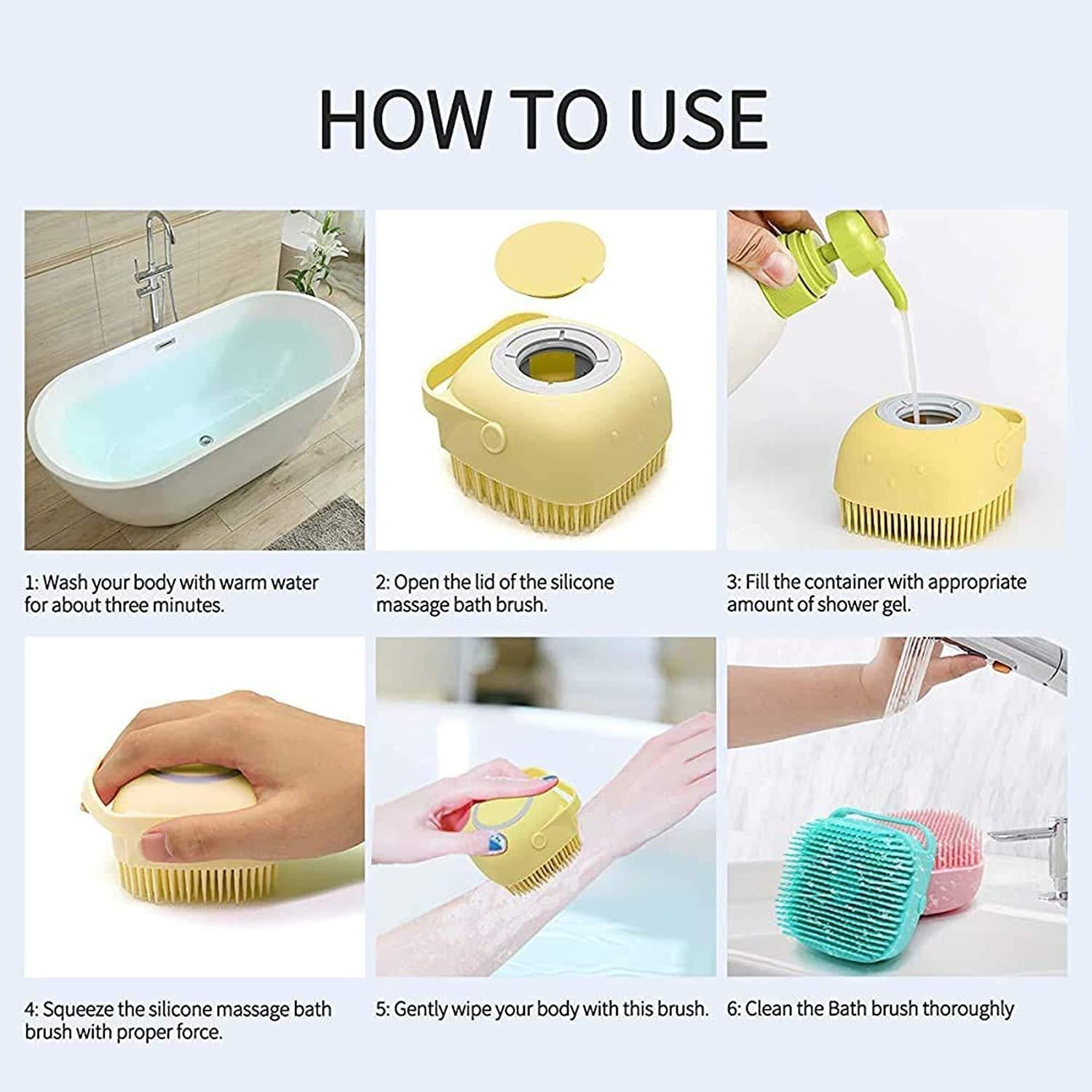 HOW TO USE

1: Wash your body with warm water for about three minutes.

2: Open the lid of the silicone massage bath brush.

3: Fill the container with appropriate amount of shower gel.

4: Squeeze the silicone massage bath brush with proper force.

5: Gently wipe your body with this brush.

6: Clean the Bath brush thoroughly